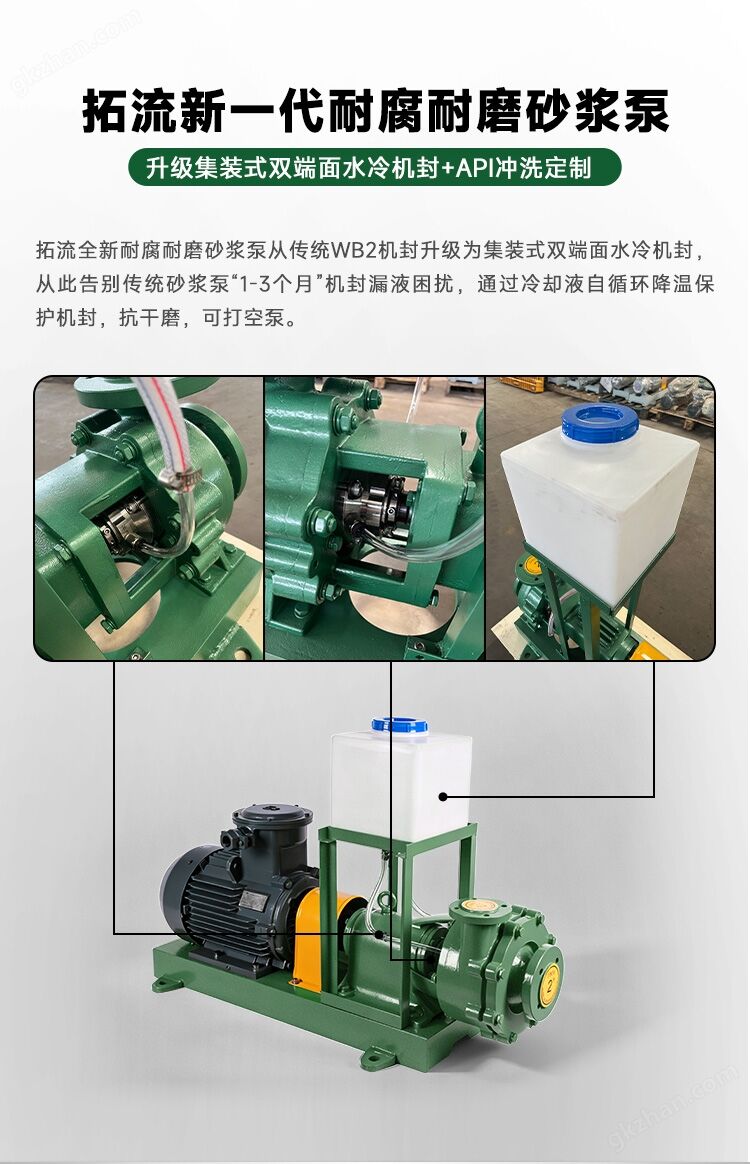 gkzhan.com

拓流新一代耐腐耐磨砂浆泵

升级集装式双端面水冷机封+API冲洗定制

拓流全新耐腐耐磨砂浆泵从传统WB2机封升级为集装式双端面水冷机封，从此告别传统砂浆泵“1-3个月”机封漏液困扰，通过冷却液自循环降温保护机封，抗干磨，可打空泵。

gkzhan.com